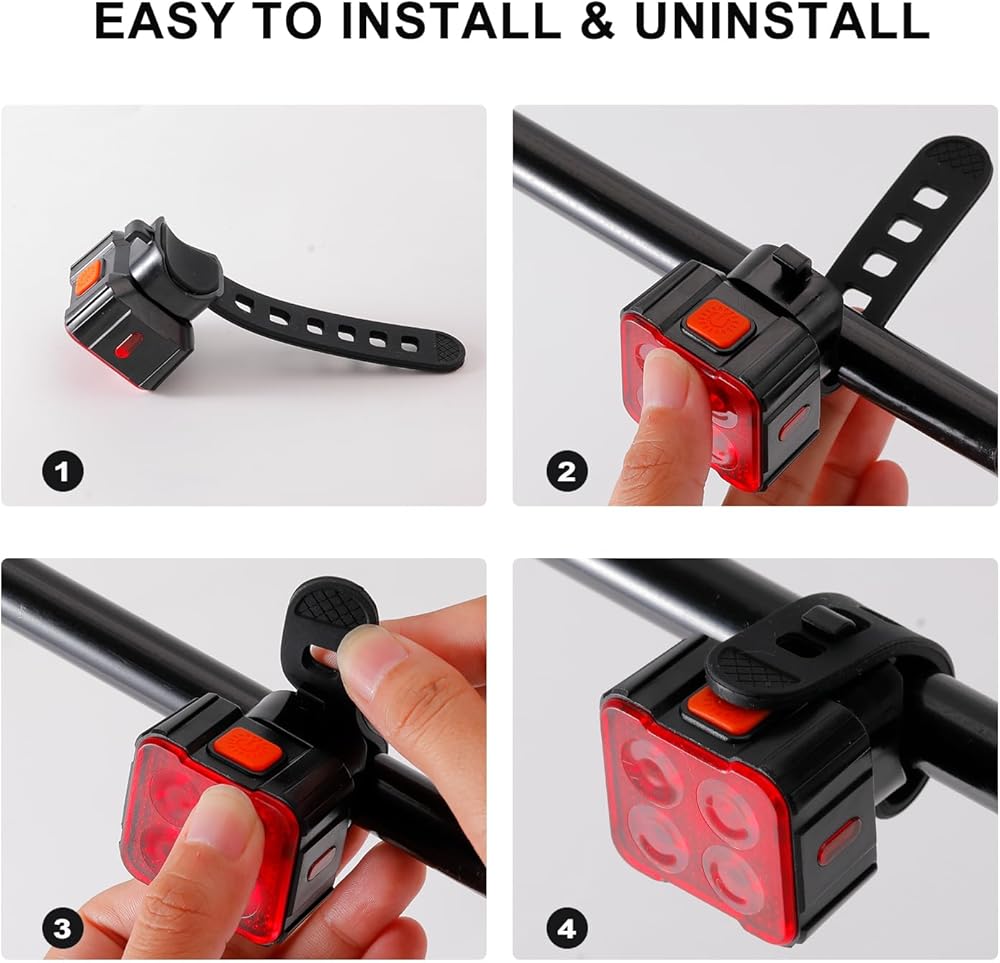 EASY TO INSTALL & UNINSTALL

1

2

3

4