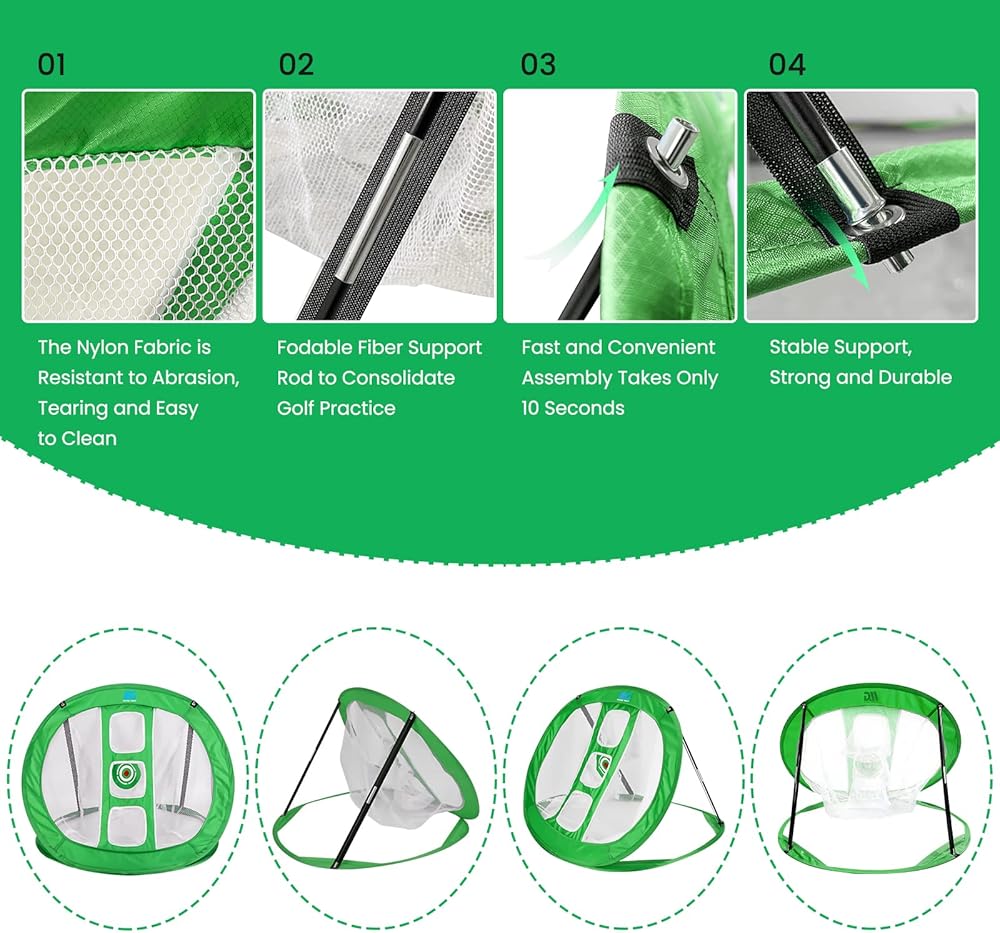 01

The Nylon Fabric is Resistant to Abrasion, Tearing and Easy to Clean

02

Fodable Fiber Support Rod to Consolidate Golf Practice

03

Fast and Convenient Assembly Takes Only 10 Seconds

04

Stable Support, Strong and Durable