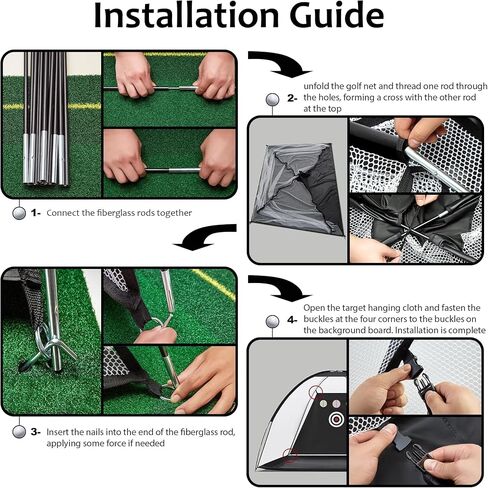 Installation Guide

1- Connect the fiberglass rods together

2- unfold the golf net and thread one rod through the holes, forming a cross with the other rod at the top

3- Insert the nails into the end of the fiberglass rod, applying some force if needed

4- Open the target hanging cloth and fasten the buckles at the four corners to the buckles on the background board. Installation is complete