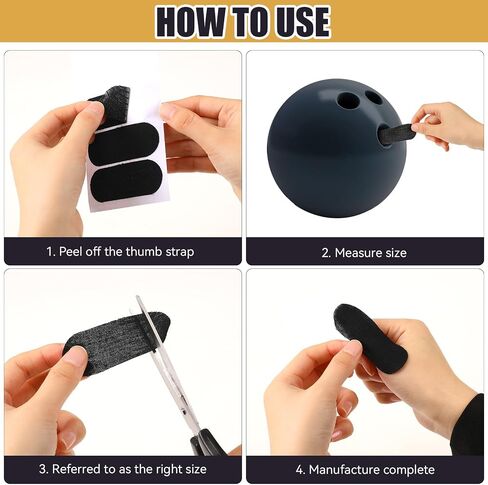 HOW TO USE

1. Peel off the thumb strap

2. Measure size

3. Referred to as the right size

4. Manufacture complete