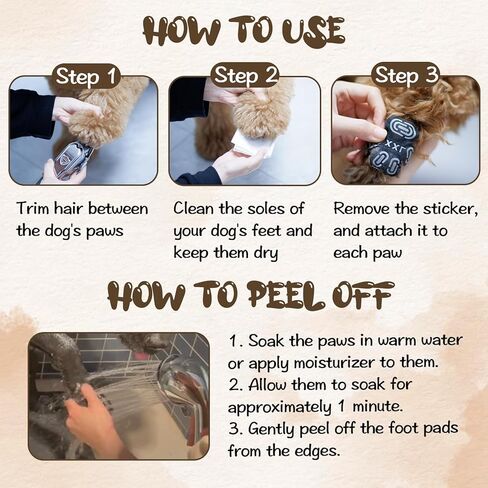 HOW TO USE

Step 1

Trim hair between the dog's paws

Step 2

Clean the soles of your dog's feet and keep them dry

Step 3

XXL

Remove the sticker, and attach it to each paw

HOW TO PEEL OFF

1. Soak the paws in warm water or apply moisturizer to them.
2. Allow them to soak for approximately 1 minute.
3. Gently peel off the foot pads from the edges.