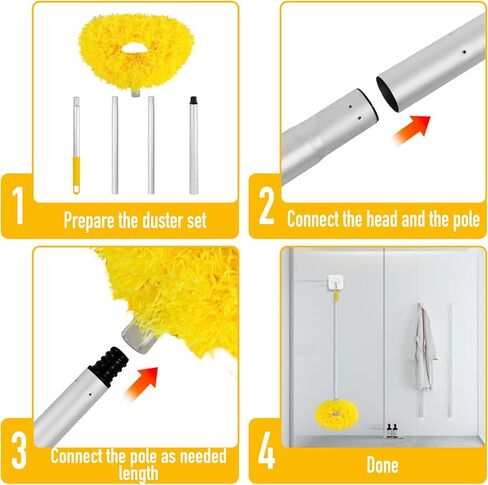 1
Prepare the duster set

2
Connect the head and the pole

3
Connect the pole as needed length

4
Done