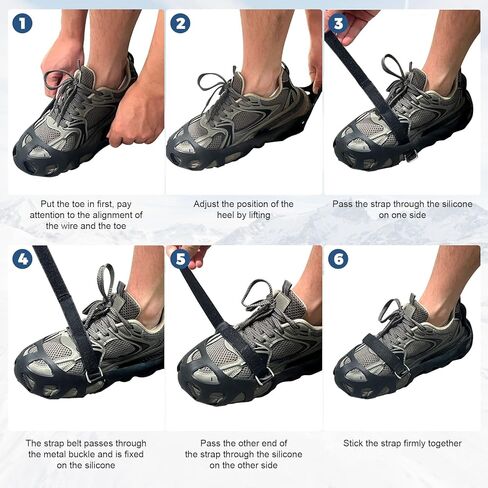 1

Put the toe in first, pay attention to the alignment of the wire and the toe

2

Adjust the position of the heel by lifting

3

Pass the strap through the silicone on one side

4

The strap belt passes through the metal buckle and is fixed on the silicone

5

Pass the other end of the strap through the silicone on the other side

6

Stick the strap firmly together