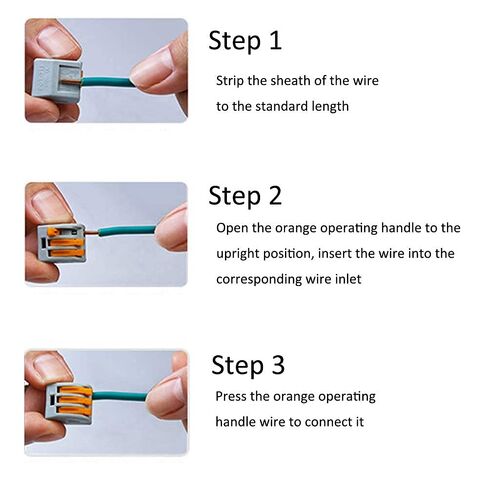 Step 1

Strip the sheath of the wire to the standard length

Step 2

Open the orange operating handle to the upright position, insert the wire into the corresponding wire inlet

Step 3

Press the orange operating handle wire to connect it