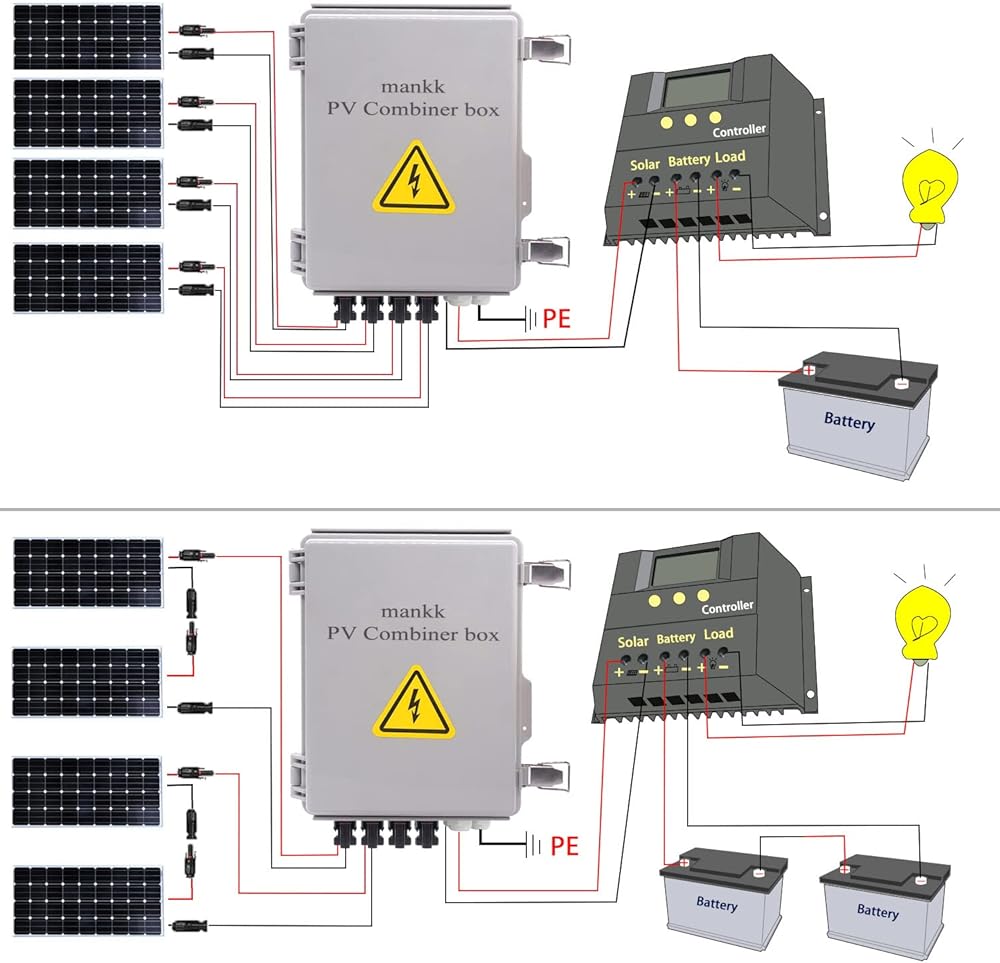 mankk
PV Combiner box

Controller
Solar Battery Load
+ - + - + -

PE

Battery

mankk
PV Combiner box

Controller
Solar Battery Load
+ - + - + -

PE

Battery

Battery