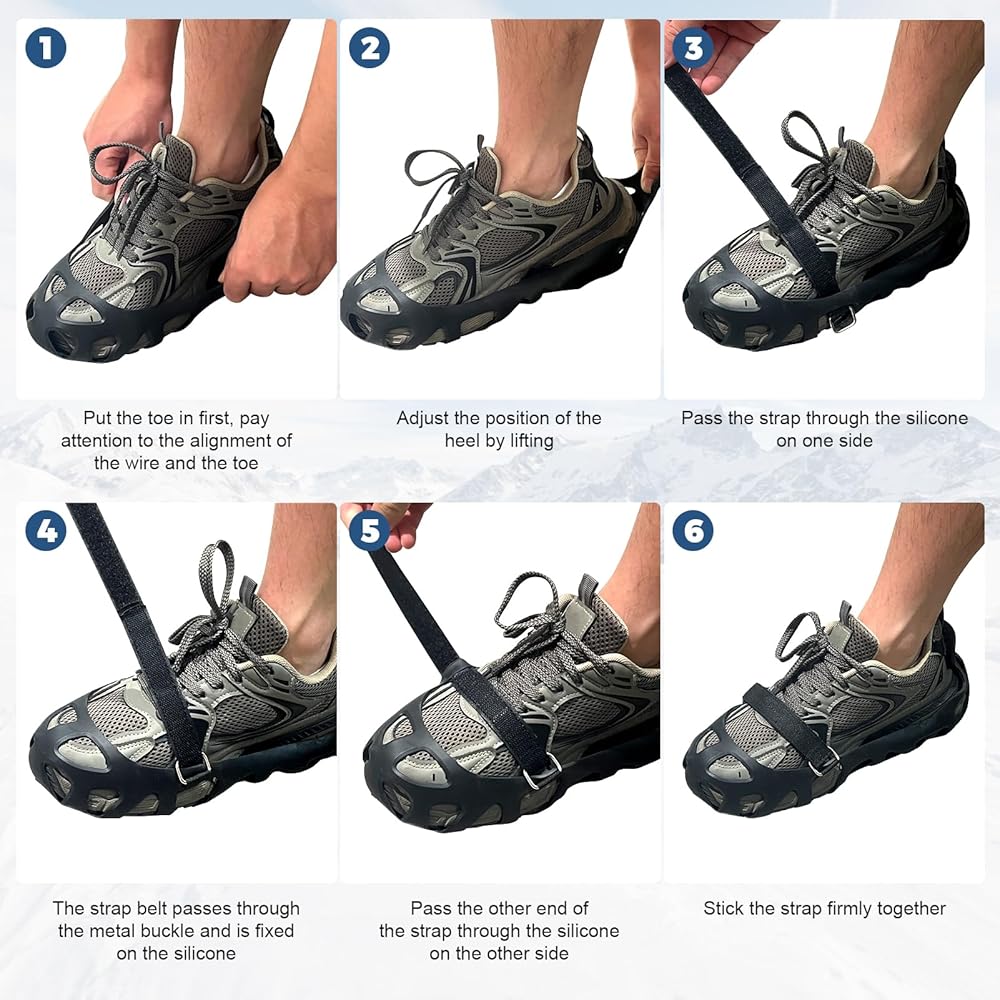 1

Put the toe in first, pay attention to the alignment of the wire and the toe

2

Adjust the position of the heel by lifting

3

Pass the strap through the silicone on one side

4

The strap belt passes through the metal buckle and is fixed on the silicone

5

Pass the other end of the strap through the silicone on the other side

6

Stick the strap firmly together