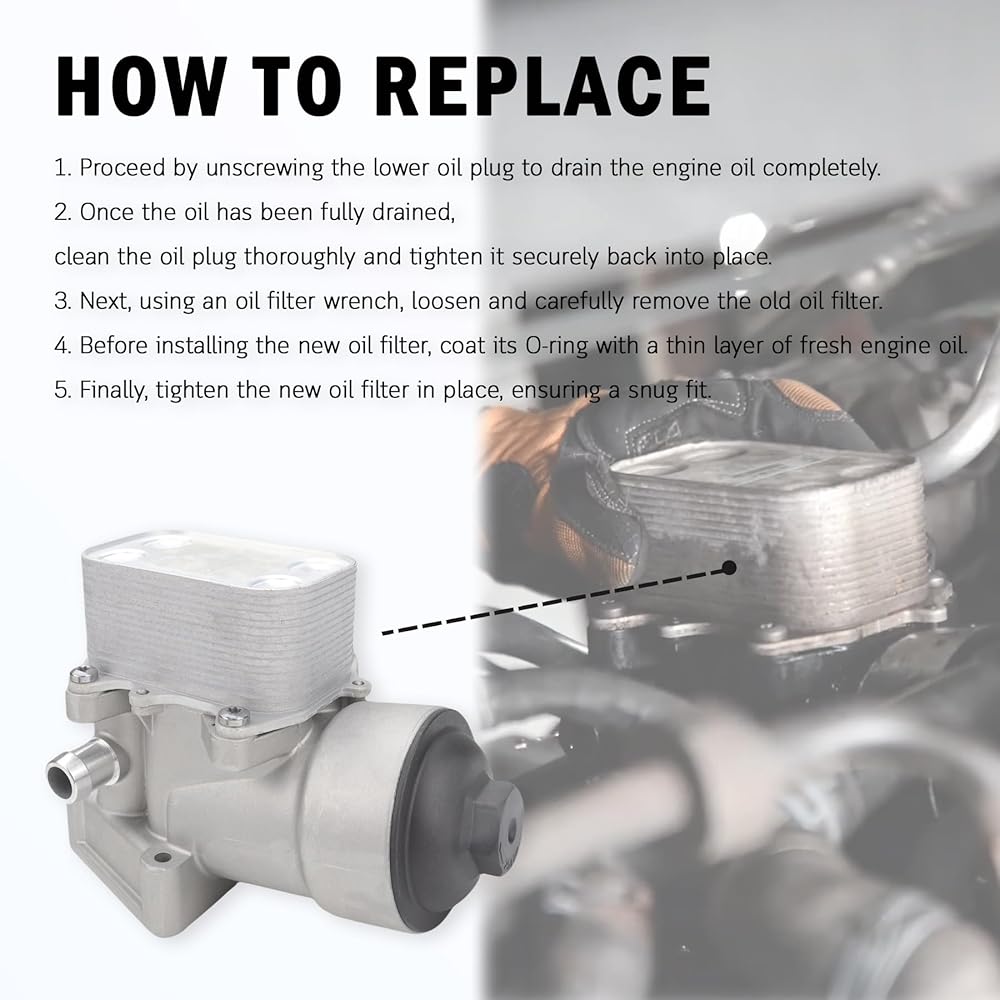 HOW TO REPLACE

1. Proceed by unscrewing the lower oil plug to drain the engine oil completely.

2. Once the oil has been fully drained,
clean the oil plug thoroughly and tighten it securely back into place.

3. Next, using an oil filter wrench, loosen and carefully remove the old oil filter.

4. Before installing the new oil filter, coat its O-ring with a thin layer of fresh engine oil.

5. Finally, tighten the new oil filter in place, ensuring a snug fit.