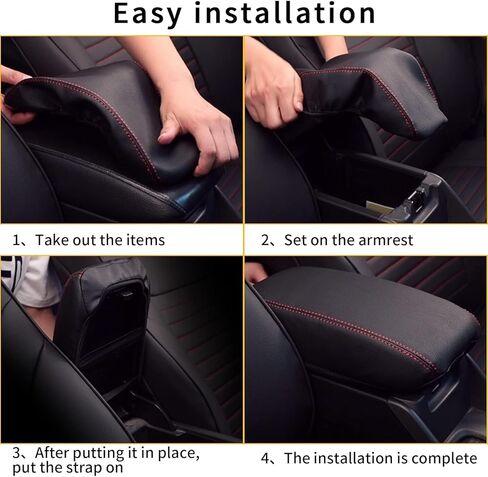 Easy installation

1、Take out the items

2、Set on the armrest

3、After putting it in place, put the strap on

4、The installation is complete