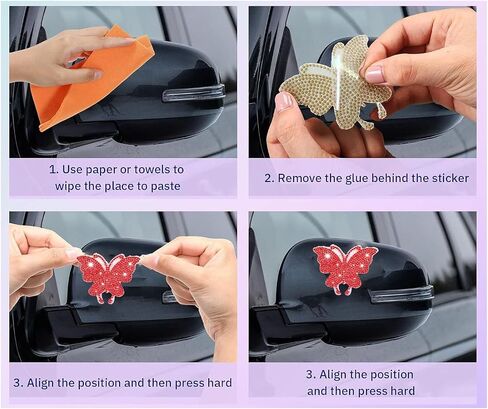 1. Use paper or towels to wipe the place to paste

2. Remove the glue behind the sticker

3. Align the position and then press hard

3. Align the position and then press hard