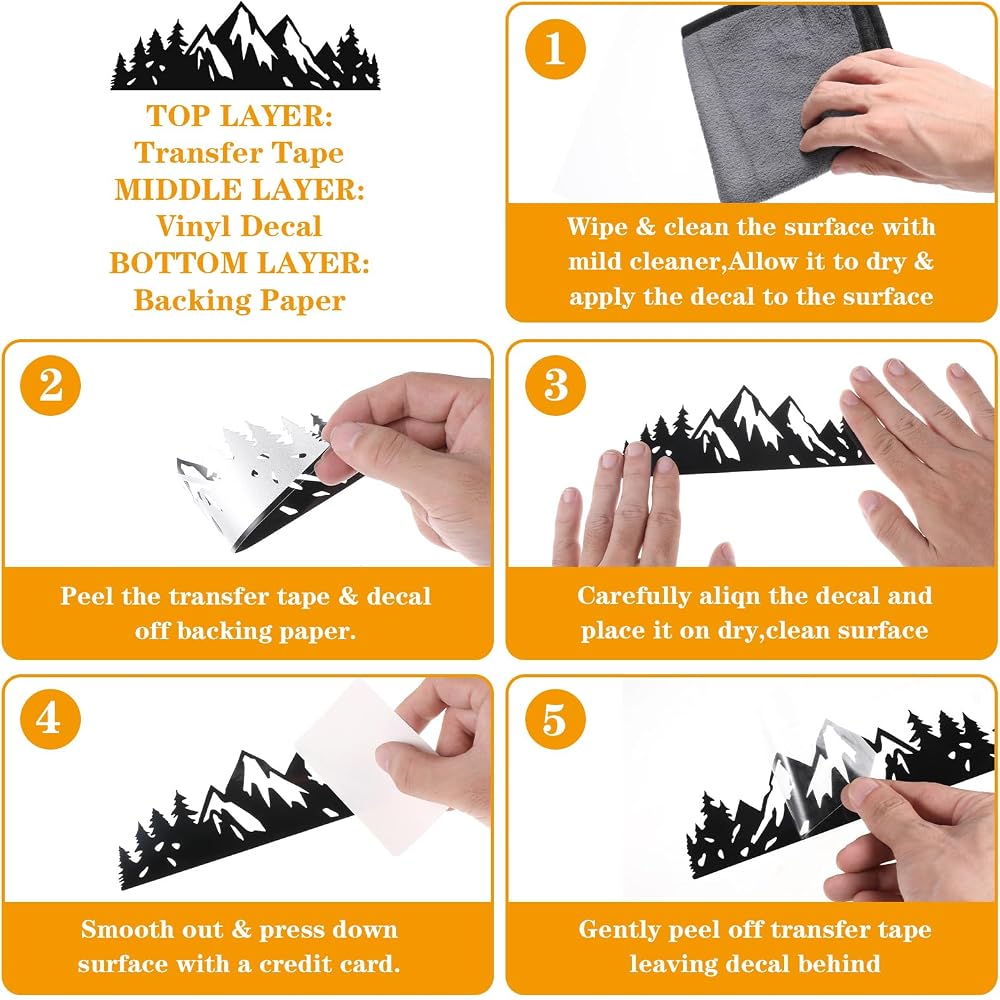 TOP LAYER:
Transfer Tape
MIDDLE LAYER:
Vinyl Decal
BOTTOM LAYER:
Backing Paper

1

Wipe & clean the surface with mild cleaner,Allow it to dry & apply the decal to the surface

2

Peel the transfer tape & decal off backing paper.

3

Carefully aliqn the decal and place it on dry,clean surface

4

Smooth out & press down surface with a credit card.

5

Gently peel off transfer tape leaving decal behind