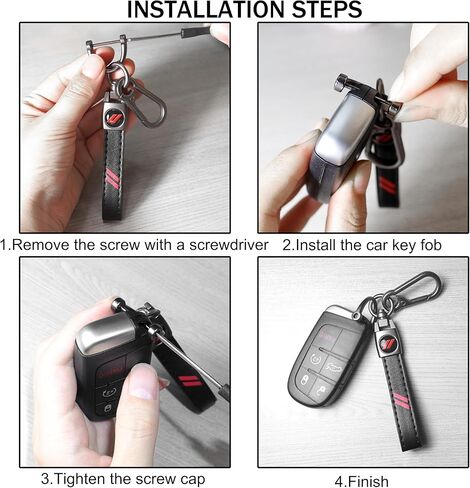 INSTALLATION STEPS

1.Remove the screw with a screwdriver

2.Install the car key fob

3.Tighten the screw cap

4.Finish