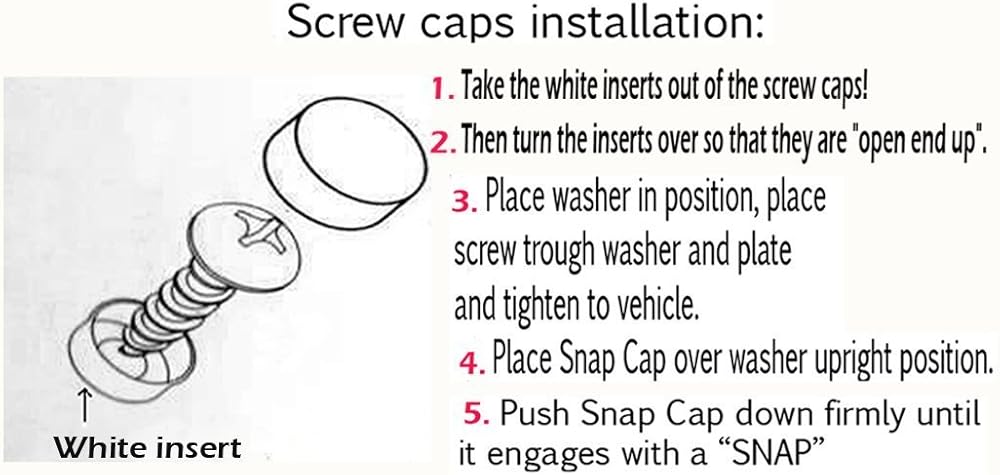 Screw caps installation:

1. Take the white inserts out of the screw caps!

2. Then turn the inserts over so that they are "open end up".

3. Place washer in position, place screw trough washer and plate and tighten to vehicle.

4. Place Snap Cap over washer upright position.

5. Push Snap Cap down firmly until it engages with a “SNAP”

↑
White insert