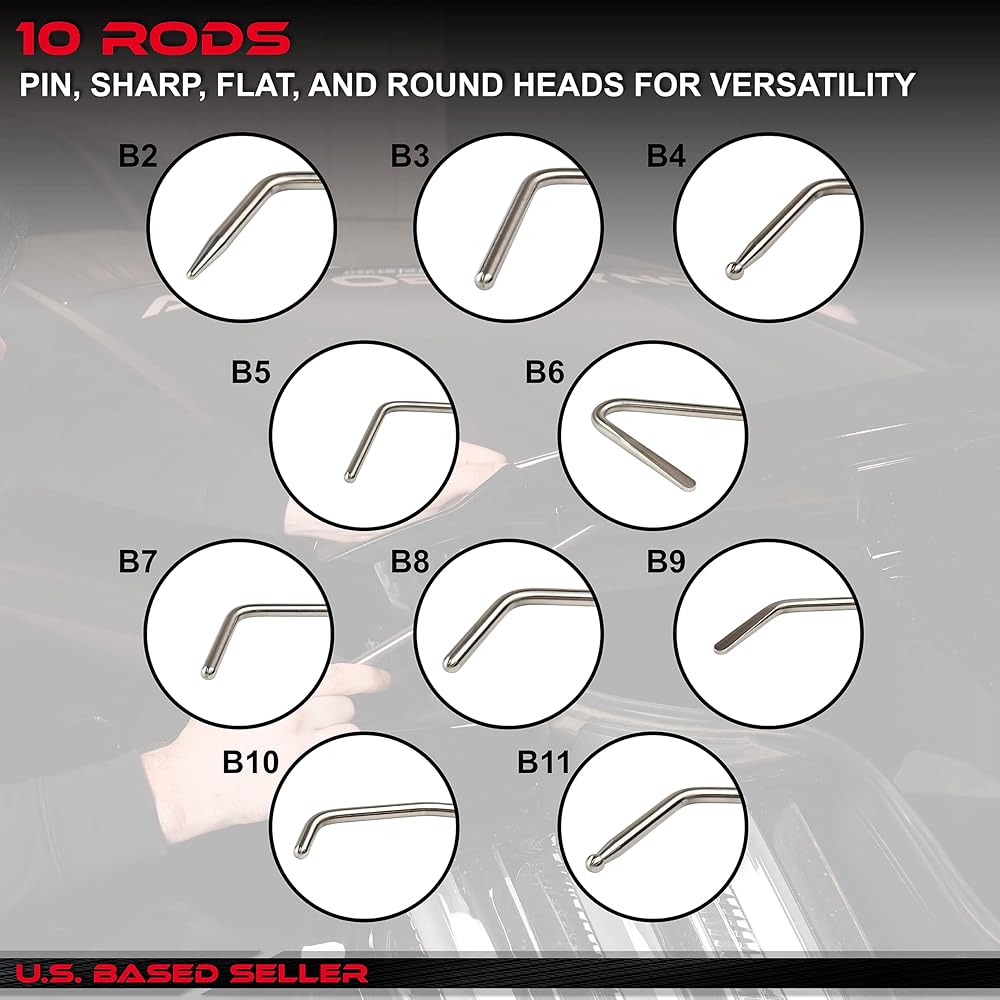 10 RODS
PIN, SHARP, FLAT, AND ROUND HEADS FOR VERSATILITY

B2
B3
B4
B5
B6
B7
B8
B9
B10
B11

U.S. BASED SELLER