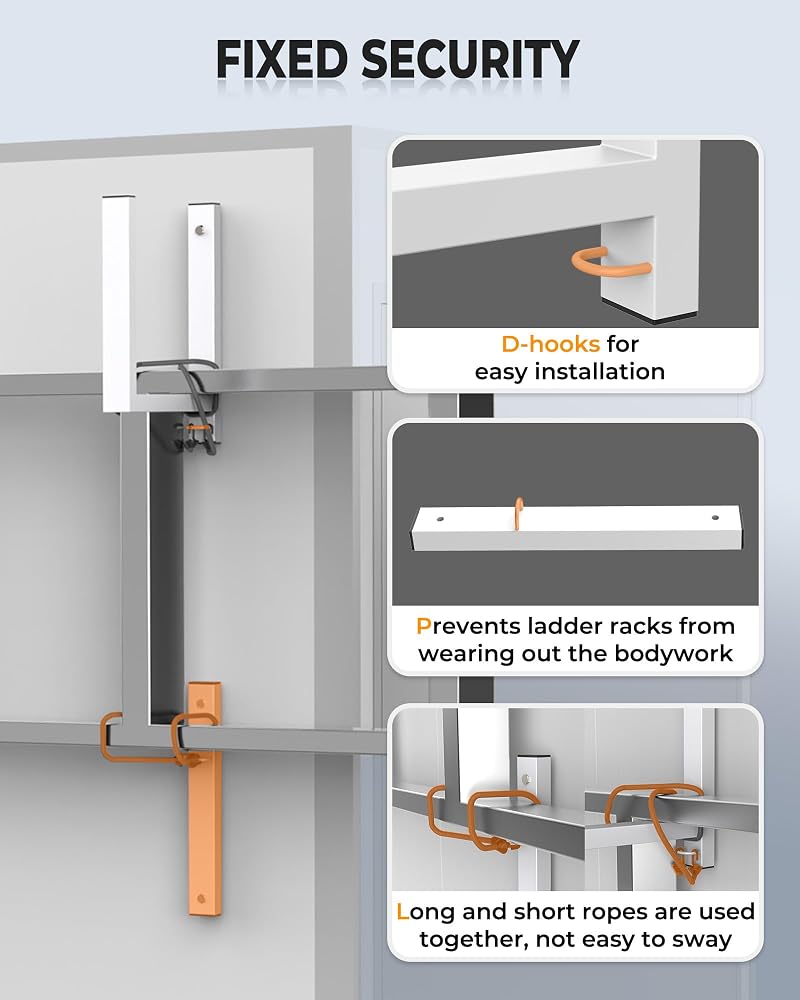 FIXED SECURITY

D-hooks for
easy installation

Prevents ladder racks from
wearing out the bodywork

Long and short ropes are used
together, not easy to sway