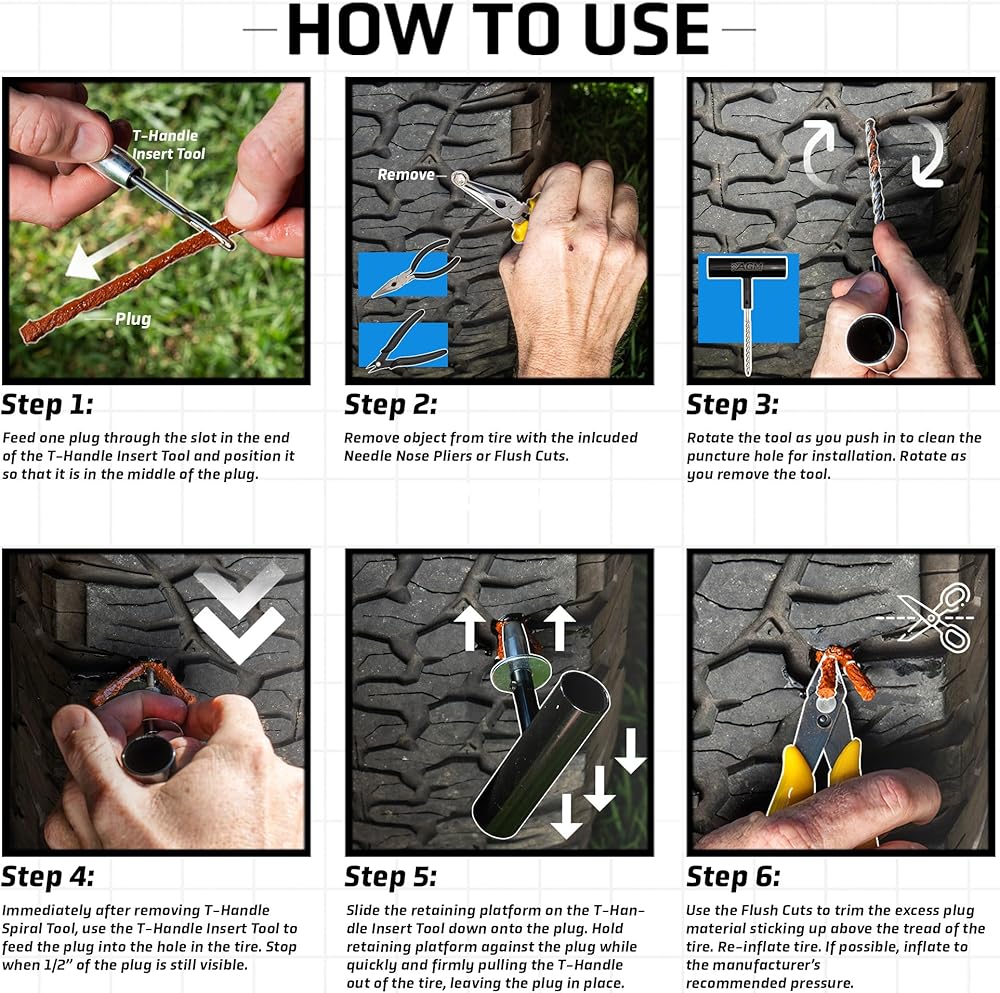 HOW TO USE

T-Handle Insert Tool

Plug

Step 1:

Feed one plug through the slot in the end of the T-Handle Insert Tool and position it so that it is in the middle of the plug.

Remove

Step 2:

Remove object from tire with the inlcuded Needle Nose Pliers or Flush Cuts.

AGM

Step 3:

Rotate the tool as you push in to clean the puncture hole for installation. Rotate as you remove the tool.

Step 4:

Immediately after removing T-Handle Spiral Tool, use the T-Handle Insert Tool to feed the plug into the hole in the tire. Stop when 1/2" of the plug is still visible.

Step 5:

Slide the retaining platform on the T-Handle Insert Tool down onto the plug. Hold retaining platform against the plug while quickly and firmly pulling the T-Handle out of the tire, leaving the plug in place.

Step 6:

Use the Flush Cuts to trim the excess plug material sticking up above the tread of the tire. Re-inflate tire. If possible, inflate to the manufacturer's recommended pressure.