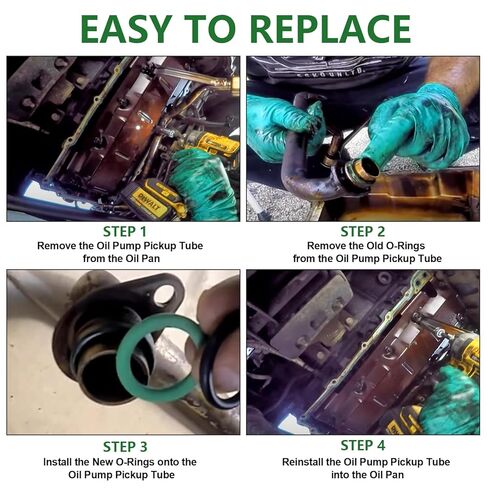 EASY TO REPLACE

DEWALT

STEP 1
Remove the Oil Pump Pickup Tube from the Oil Pan

STEP 2
Remove the Old O-Rings from the Oil Pump Pickup Tube

STEP 3
Install the New O-Rings onto the Oil Pump Pickup Tube

STEP 4
Reinstall the Oil Pump Pickup Tube into the Oil Pan