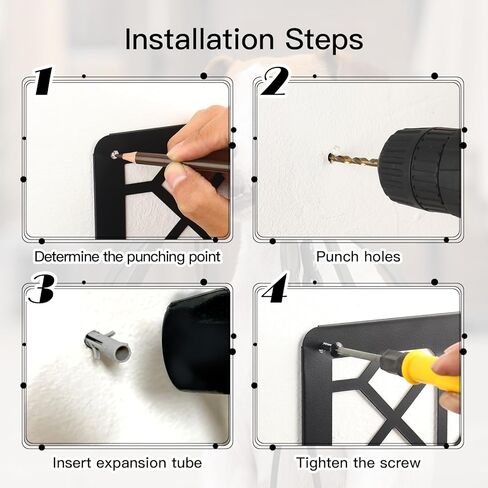 Installation Steps

1

Determine the punching point

2

Punch holes

3

Insert expansion tube

4

Tighten the screw