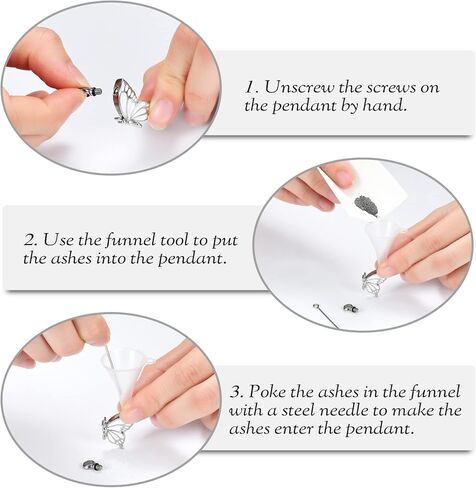 1. Unscrew the screws on the pendant by hand.

2. Use the funnel tool to put the ashes into the pendant.

3. Poke the ashes in the funnel with a steel needle to make the ashes enter the pendant.