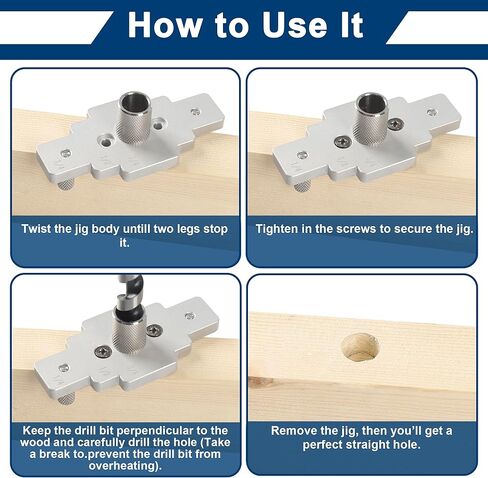 How to Use It

Twist the jig body untill two legs stop it.

Tighten in the screws to secure the jig.

Keep the drill bit perpendicular to the wood and carefully drill the hole (Take a break to.prevent the drill bit from overheating).

Remove the jig, then you'll get a perfect straight hole.