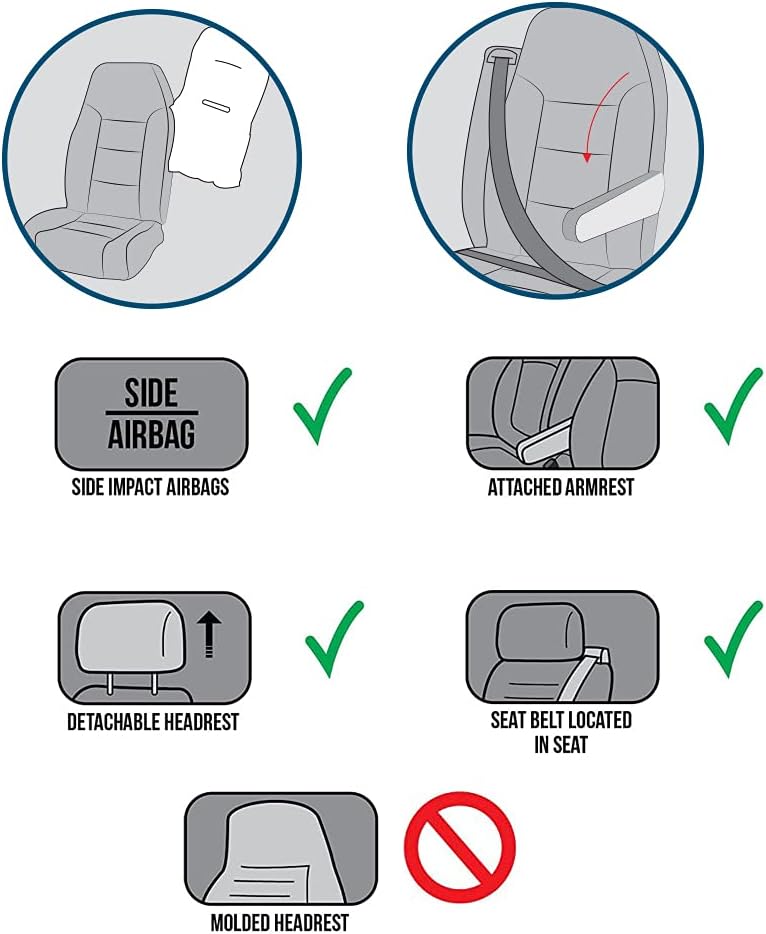 SIDE
AIRBAG

SIDE IMPACT AIRBAGS

ATTACHED ARMREST

DETACHABLE HEADREST

SEAT BELT LOCATED IN SEAT

MOLDED HEADREST