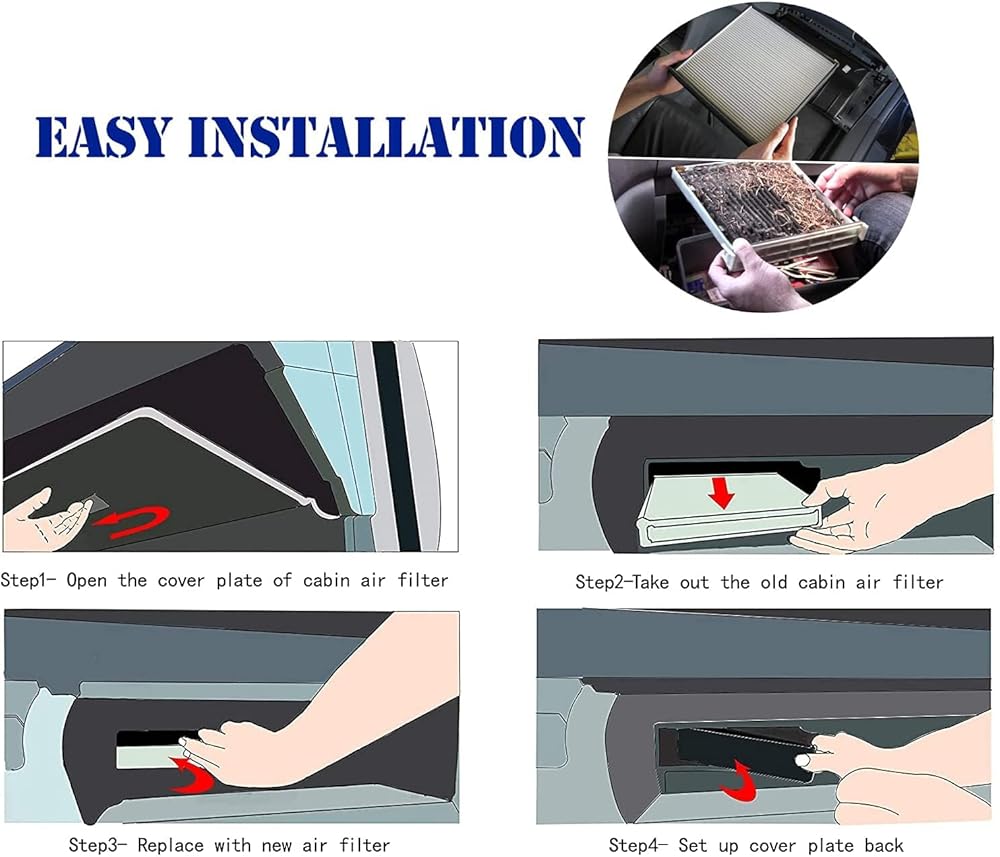 EASY INSTALLATION

Step1- Open the cover plate of cabin air filter

Step2-Take out the old cabin air filter

Step3- Replace with new air filter

Step4- Set up cover plate back