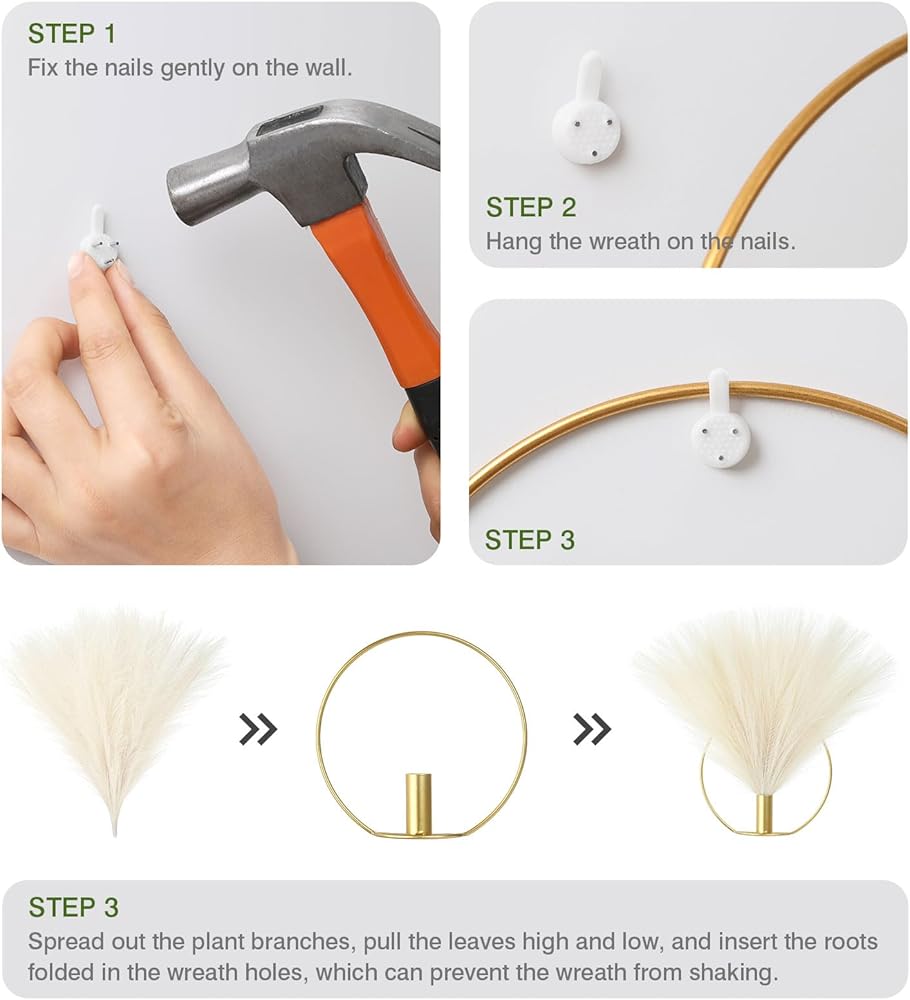 STEP 1
Fix the nails gently on the wall.

STEP 2
Hang the wreath on the nails.

STEP 3

STEP 3
Spread out the plant branches, pull the leaves high and low, and insert the roots folded in the wreath holes, which can prevent the wreath from shaking.