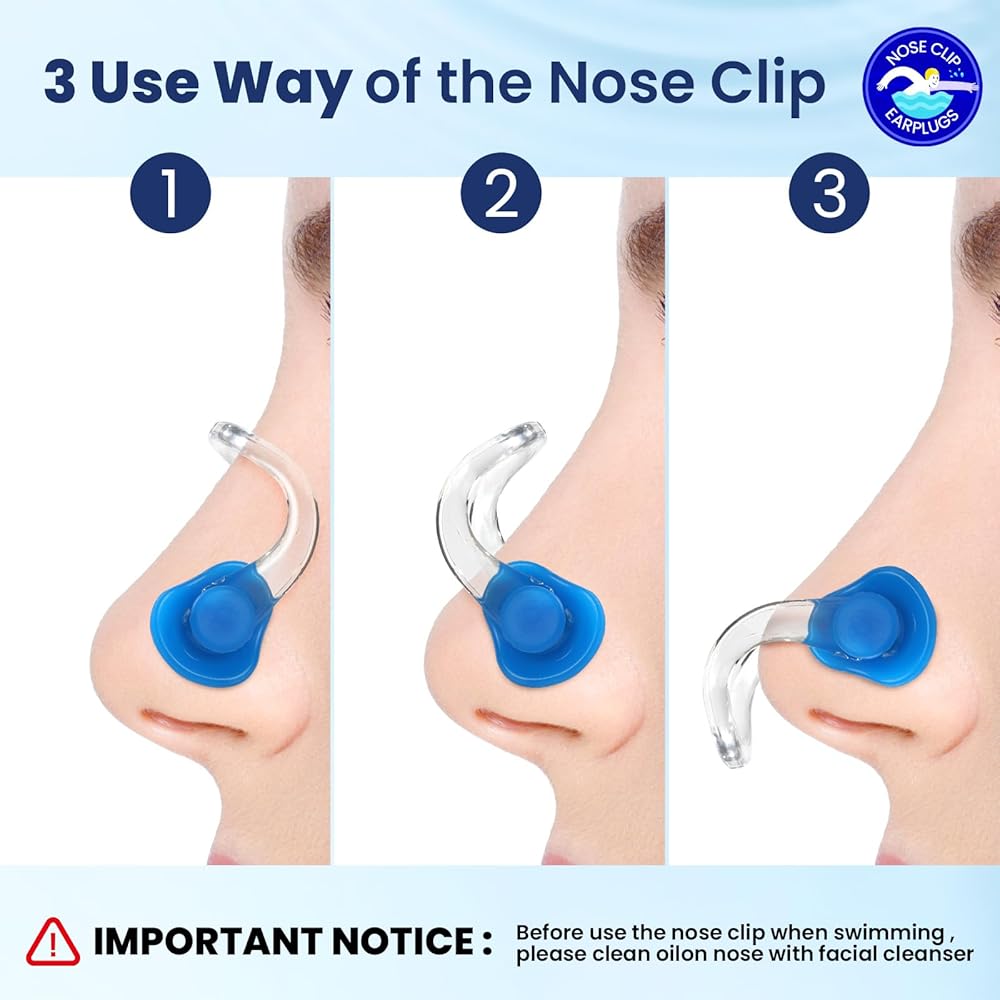 3 Use Way of the Nose Clip

NOSE CLIP EARPLUGS

1

2

3

IMPORTANT NOTICE : Before use the nose clip when swimming , please clean oilon nose with facial cleanser