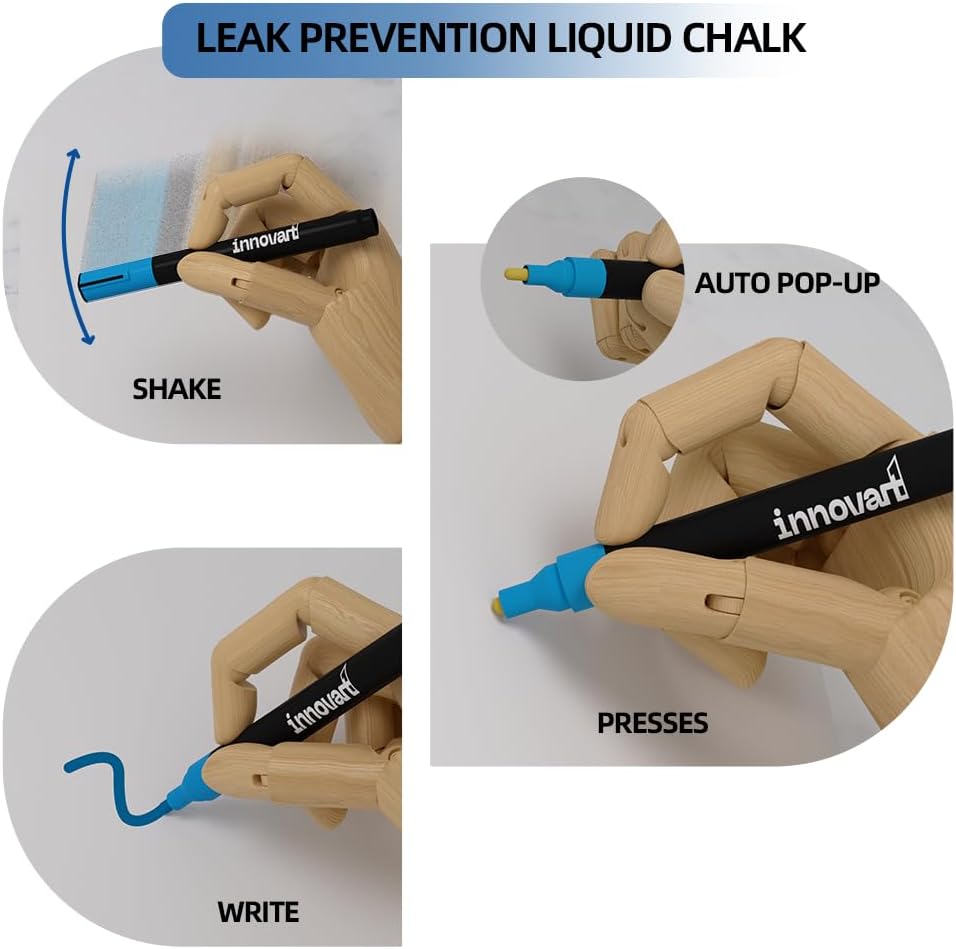 LEAK PREVENTION LIQUID CHALK

innovart

SHAKE

AUTO POP-UP

innovart

PRESSES

innovart

WRITE