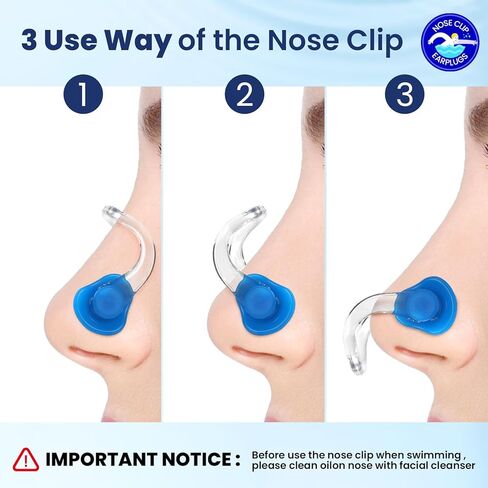 3 Use Way of the Nose Clip

NOSE CLIP
EARPLUGS

1

2

3

IMPORTANT NOTICE : Before use the nose clip when swimming , please clean oilon nose with facial cleanser