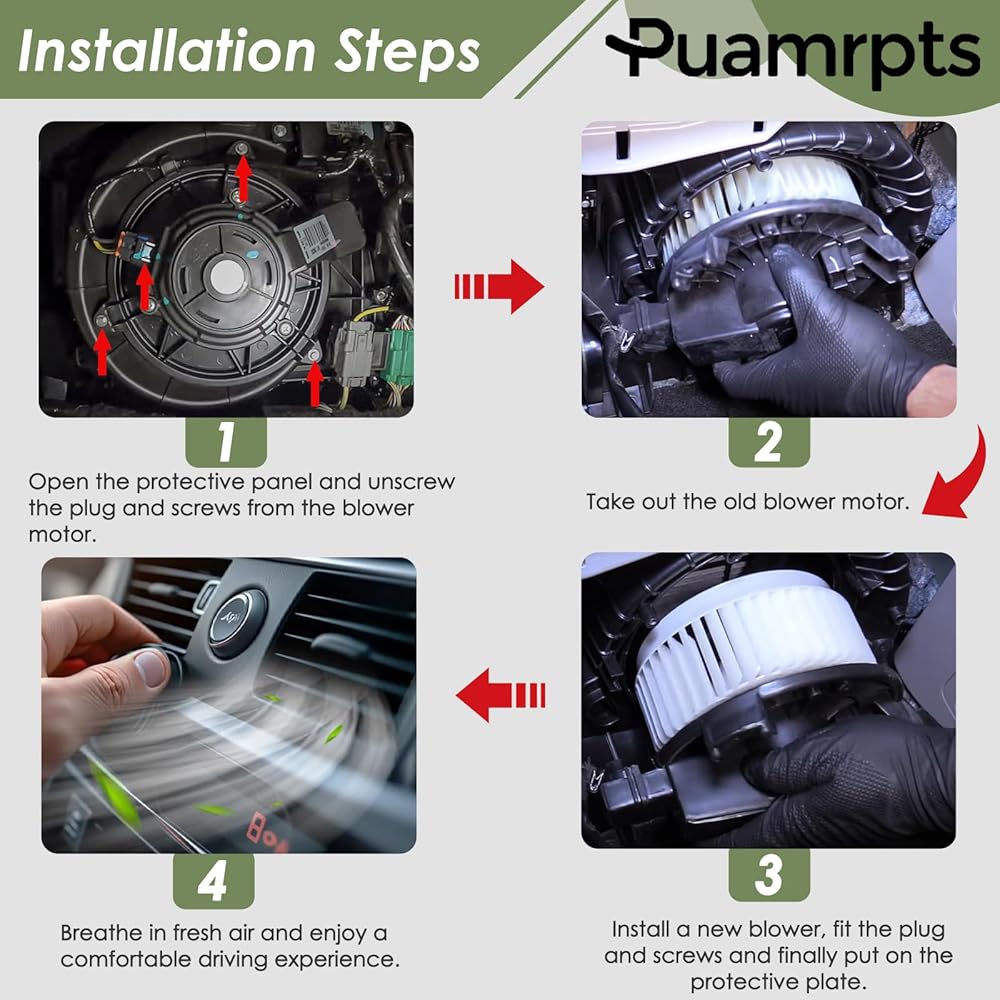 Installation Steps

Puamrpts

1

Open the protective panel and unscrew the plug and screws from the blower motor.

2

Take out the old blower motor.

3

Install a new blower, fit the plug and screws and finally put on the protective plate.

4

Breathe in fresh air and enjoy a comfortable driving experience.