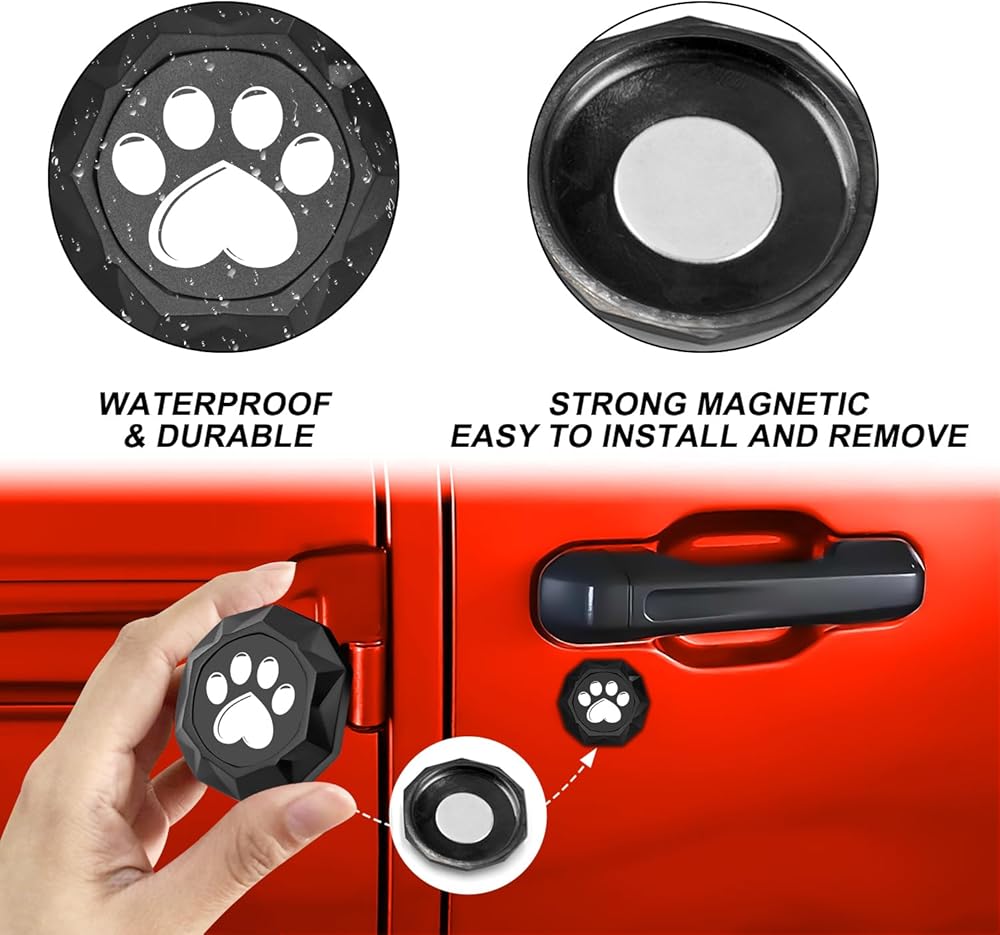 WATERPROOF
& DURABLE

STRONG MAGNETIC
EASY TO INSTALL AND REMOVE