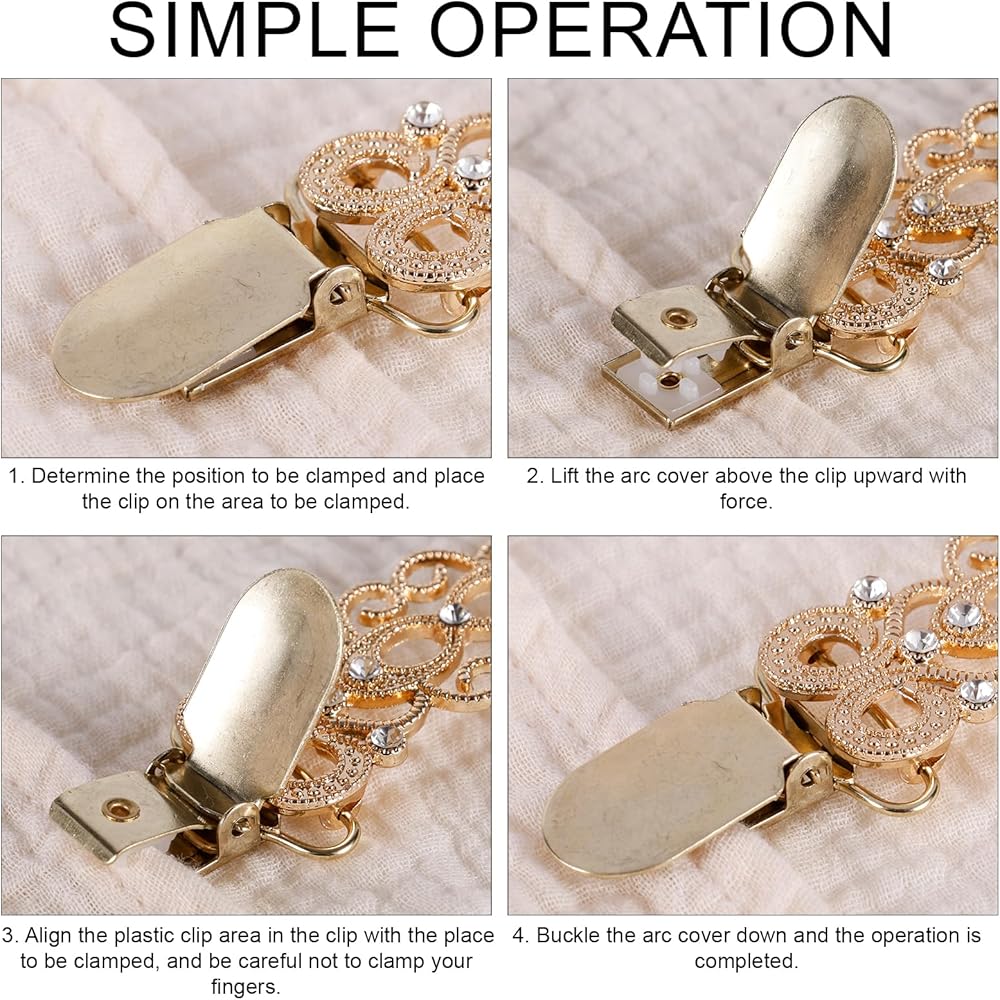 SIMPLE OPERATION

1. Determine the position to be clamped and place the clip on the area to be clamped.

2. Lift the arc cover above the clip upward with force.

3. Align the plastic clip area in the clip with the place to be clamped, and be careful not to clamp your fingers.

4. Buckle the arc cover down and the operation is completed.