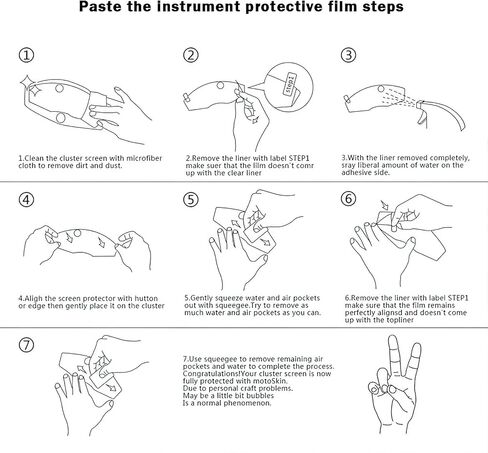 Paste the instrument protective film steps

①

1.Clean the cluster screen with microfiber cloth to remove dirt and dust.

②

step1

2.Remove the liner with label STEP1 make suer that the lilm doesn't comr up with the clear liner

③

3.With the liner removed completely, sray liberal amount of water on the adhesive side.

④

4.Aligh the screen protector with hutton or edge then gently place it on the cluster

⑤

5.Gently squeeze water and air pockets out with squeegee.Try to remove as much water and air pockets as you can.

⑥

6.Remove the liner with label STEP1 make sure that the film remains perfectly alignsd and doesn't come up with the topliner

⑦

7.Use squeegee to remove remaining air pockets and water to complete the process. Congratulations!Your cluster screen is now fully protected with motoSkin. Due to personal craft problems. May be a little bit bubbles Is a normal phenomenon.