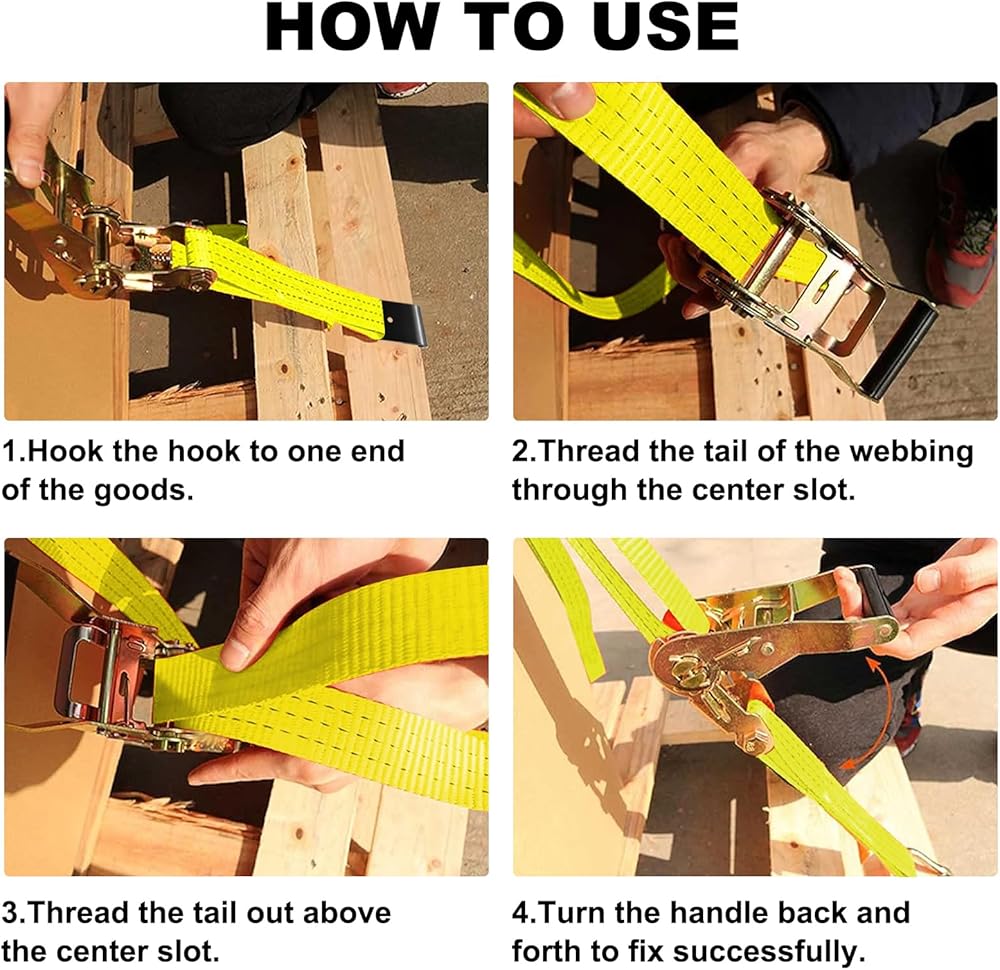 HOW TO USE

1.Hook the hook to one end of the goods.

2.Thread the tail of the webbing through the center slot.

3.Thread the tail out above the center slot.

4.Turn the handle back and forth to fix successfully.