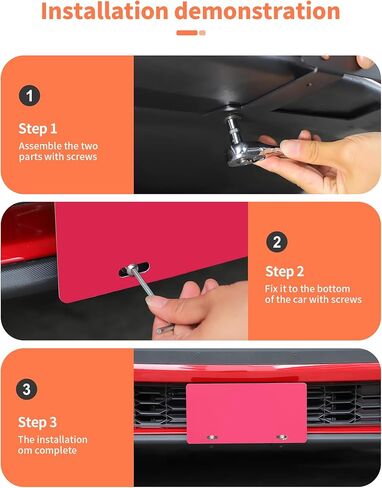 Installation demonstration

1

Step 1

Assemble the two parts with screws

2

Step 2

Fix it to the bottom of the car with screws

3

Step 3

The installation om complete