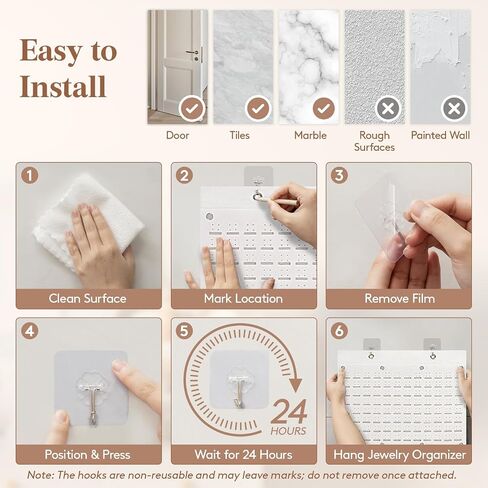 Easy to Install

Door
Tiles
Marble
Rough Surfaces
Painted Wall

1
Clean Surface

2
Mark Location

3
Remove Film

4
Position & Press

5
24 HOURS
Wait for 24 Hours

6
Hang Jewelry Organizer

Note: The hooks are non-reusable and may leave marks; do not remove once attached.