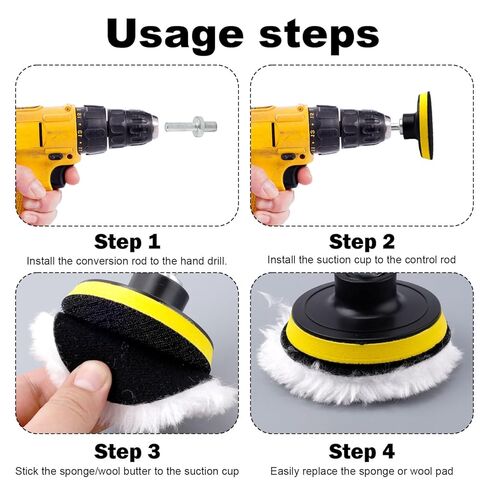 Usage steps

Step 1
Install the conversion rod to the hand drill.

Step 2
Install the suction cup to the control rod

Step 3
Stick the sponge/wool butter to the suction cup

Step 4
Easily replace the sponge or wool pad