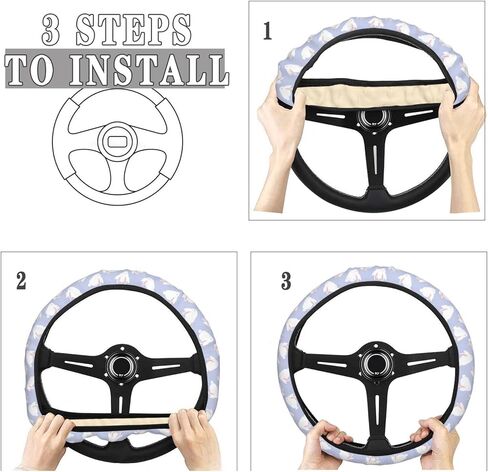 3 STEPS
TO INSTALL

1

2

3