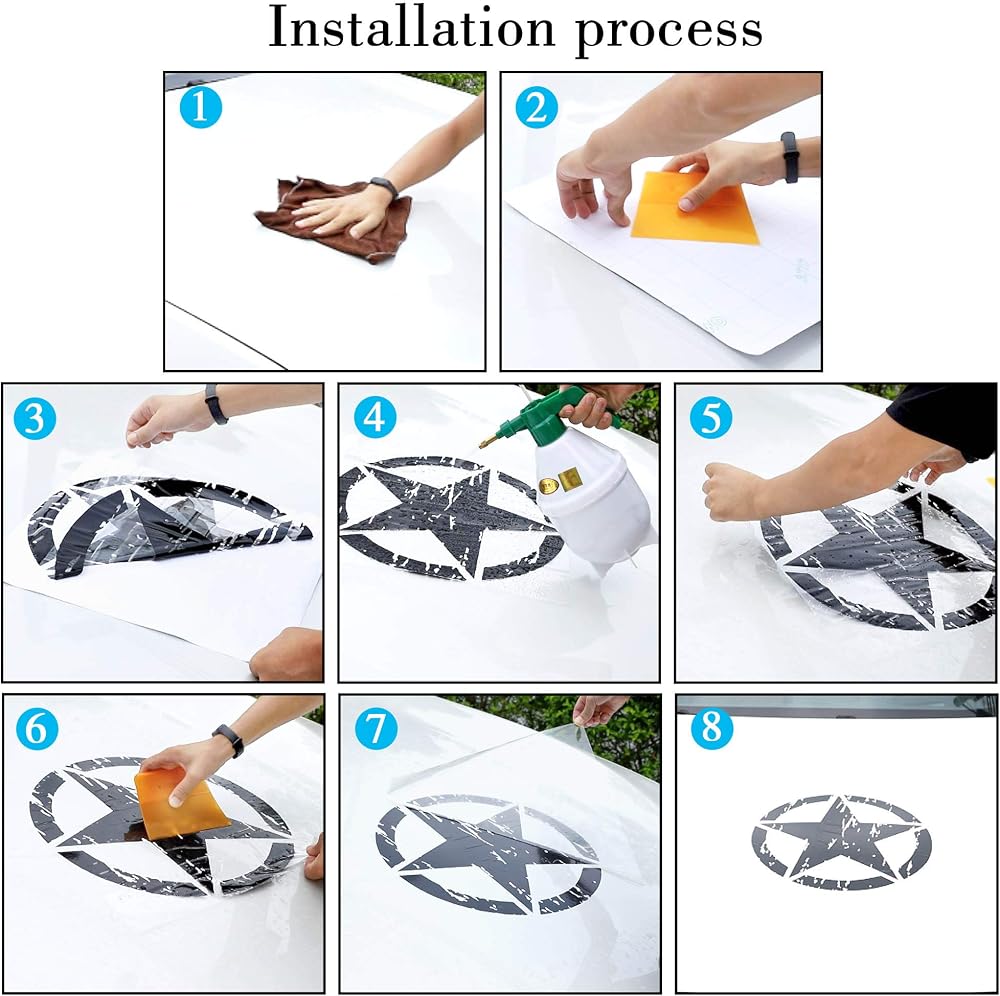 Installation process

1

2

3

4

5

6

7

8