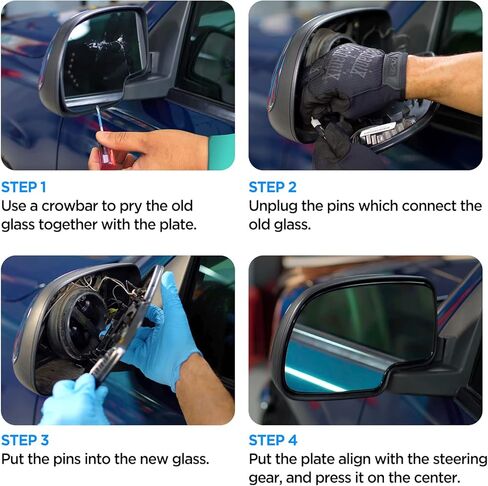 STEP 1
Use a crowbar to pry the old glass together with the plate.

STEP 2
Unplug the pins which connect the old glass.

STEP 3
Put the pins into the new glass.

STEP 4
Put the plate align with the steering gear, and press it on the center.