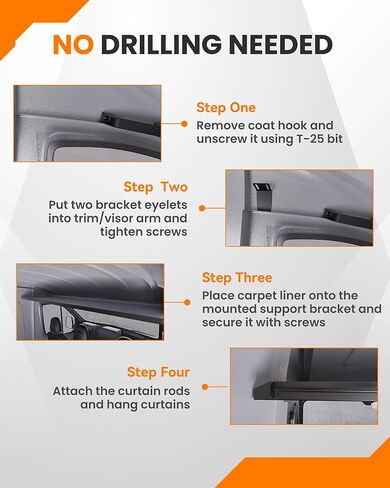 NO DRILLING NEEDED

Step One
Remove coat hook and unscrew it using T-25 bit

Step  Two
Put two bracket eyelets into trim/visor arm and tighten screws

Step Three
Place carpet liner onto the mounted support bracket and secure it with screws

Step Four
Attach the curtain rods and hang curtains