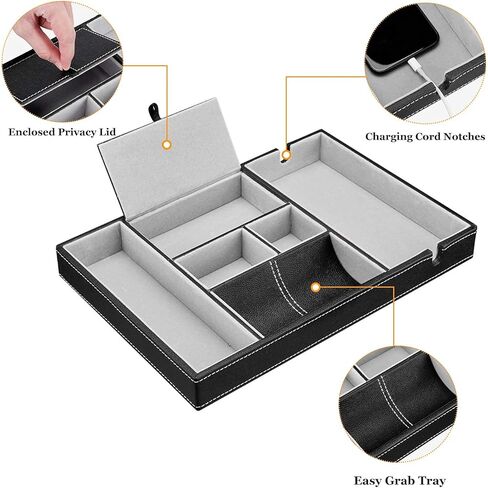 Enclosed Privacy Lid

Charging Cord Notches

Easy Grab Tray