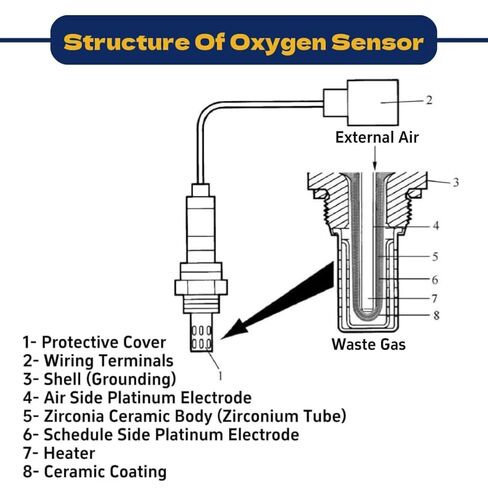 Structure Of Oxygen Sensor

2

External Air

3

4

5

6

7

8

Waste Gas

1

1- Protective Cover
2- Wiring Terminals
3- Shell (Grounding)
4- Air Side Platinum Electrode
5- Zirconia Ceramic Body (Zirconium Tube)
6- Schedule Side Platinum Electrode
7- Heater
8- Ceramic Coating