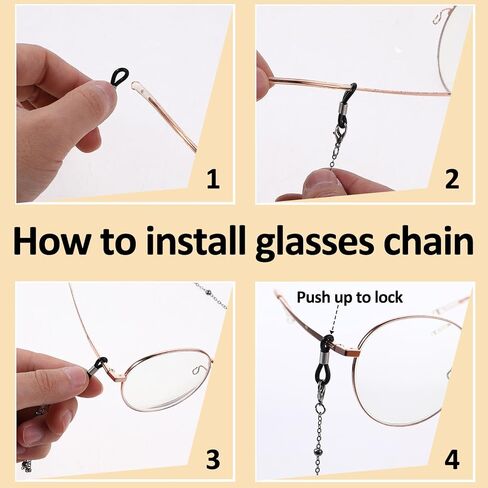 1

2

How to install glasses chain

3

Push up to lock

4