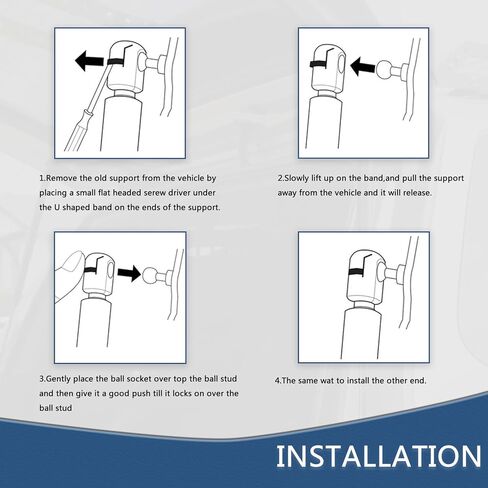 1.Remove the old support from the vehicle by placing a small flat headed serew driver under the U shaped band on the ends of the support.

2.Slowly lift up on the band,and pull the support away from the vehicle and it will release.

3.Gently place the ball socket over top the ball stud and then give it a good push till it locks on over the ball stud

4.The same wat to install the other end.

INSTALLATION