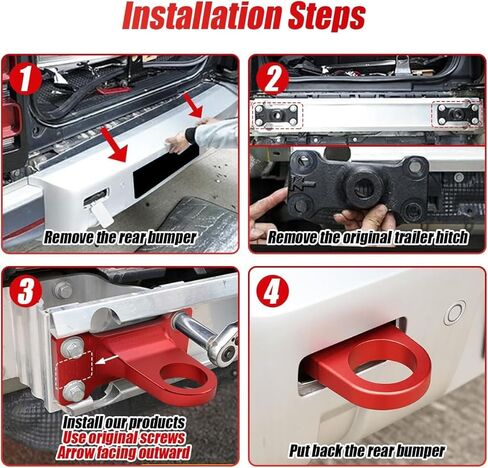 Installation Steps

1

Remove the rear bumper

2

Remove the original trailer hitch

3

Install our products
Use original screws
Arrow facing outward

4

Put back the rear bumper