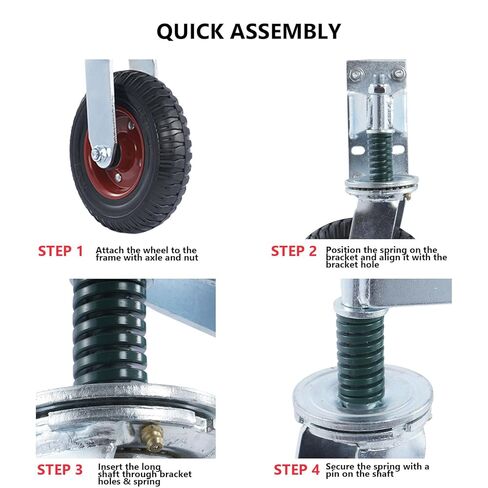 QUICK ASSEMBLY

STEP 1 Attach the wheel to the frame with axle and nut

STEP 2 Position the spring on the bracket and align it with the bracket hole

STEP 3 Insert the long shaft through bracket holes & spring

STEP 4 Secure the spring with a pin on the shaft