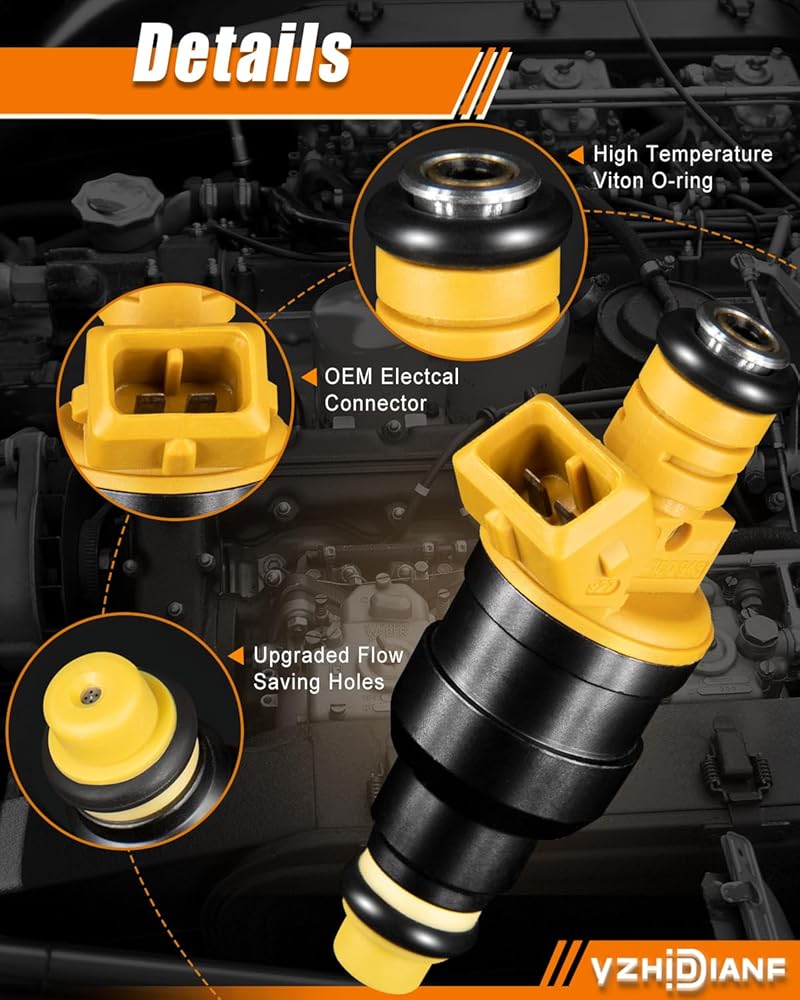 Details

High Temperature Viton O-ring

OEM Electcal Connector

Upgraded Flow Saving Holes

VZHIDIANF