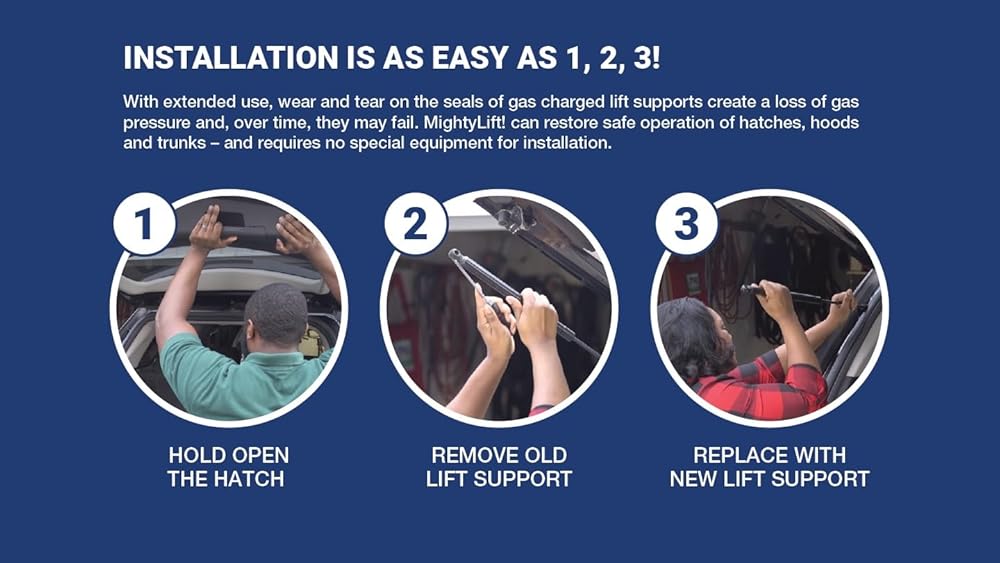 INSTALLATION IS AS EASY AS 1, 2, 3!

With extended use, wear and tear on the seals of gas charged lift supports create a loss of gas pressure and, over time, they may fail. MightyLift! can restore safe operation of hatches, hoods and trunks – and requires no special equipment for installation.

1

HOLD OPEN THE HATCH

2

REMOVE OLD LIFT SUPPORT

3

REPLACE WITH NEW LIFT SUPPORT