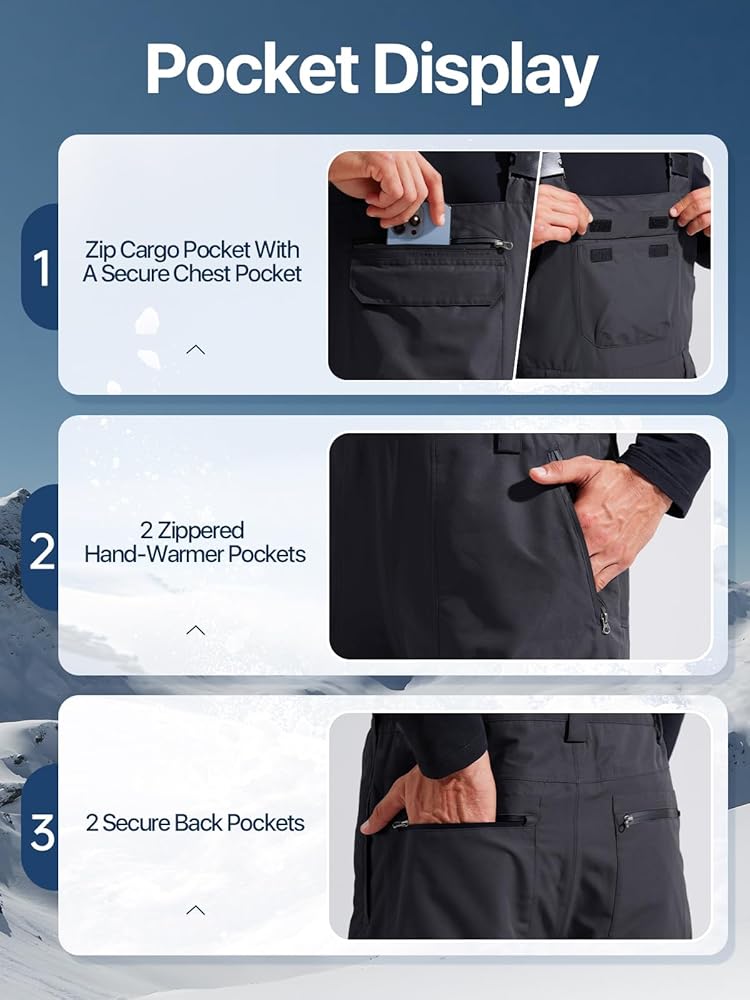 Pocket Display

1

Zip Cargo Pocket With A Secure Chest Pocket

2

2 Zippered Hand-Warmer Pockets

3

2 Secure Back Pockets